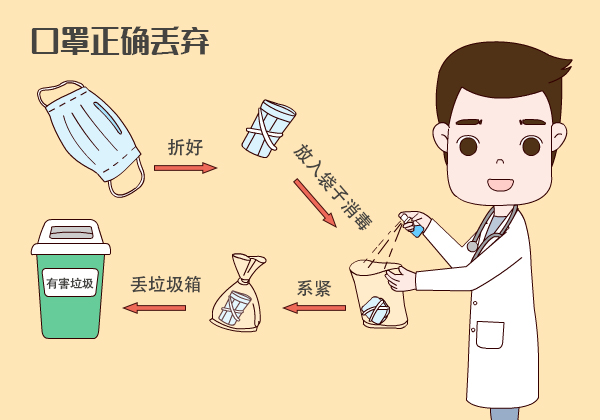 口罩正确丢弃

折好

放入袋子消毒

系紧

丢垃圾箱

有害垃圾